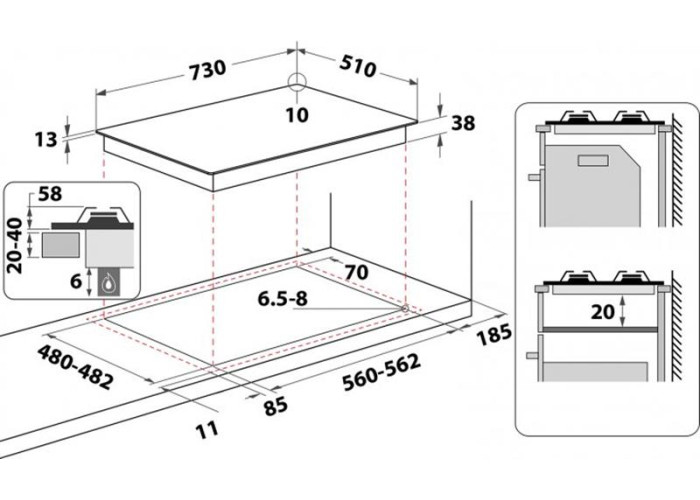 730
510
10
13
38
58
20-40
6
70
6.5-8
185
480-482
560-562
85
11
20